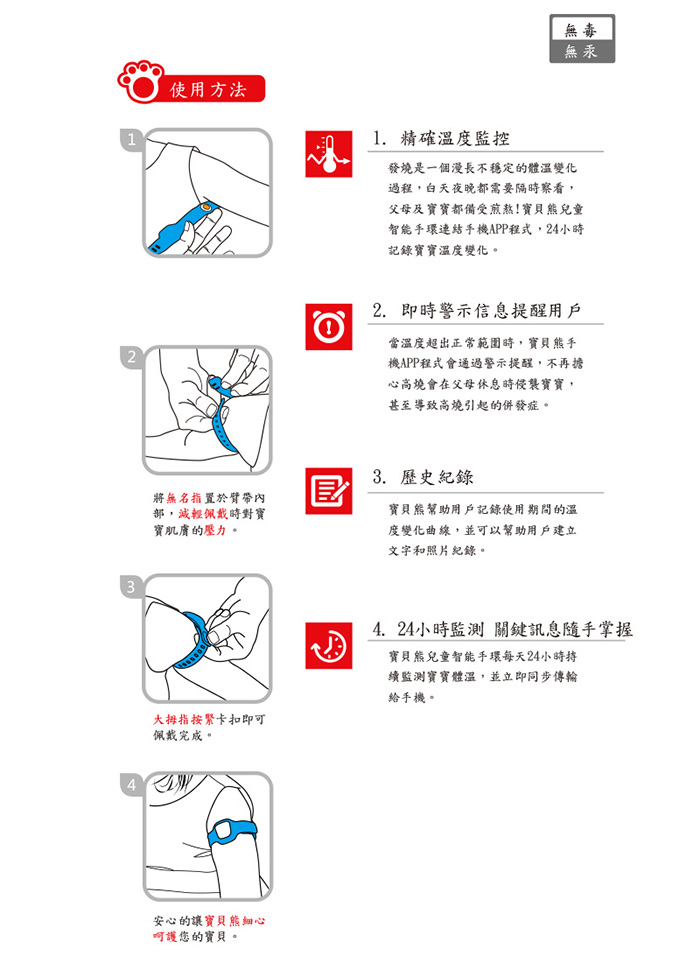 無毒
無汞

使用方法

1

2

將無名指置於臂帶內部，減輕佩戴時對寶寶肌膚的壓力。

3

大拇指按緊卡扣即可佩戴完成。

4

安心的讓寶貝熊細心呵護您的寶貝。

1. 精確溫度監控

發燒是一個漫長不穩定的體溫變化過程，白天夜晚都需要隨時察看，父母及寶寶都備受煎熬！寶貝熊兒童智能手環連結手機APP程式，24小時記錄寶寶溫度變化。

2. 即時警示信息提醒用戶

當溫度超出正常範圍時，寶貝熊手機APP程式會通過警示提醒，不再擔心高燒會在父母休息時侵襲寶寶，甚至導致高燒引起的併發症。

3. 歷史紀錄

寶貝熊幫助用戶記錄使用期間的溫度變化曲線，並可以幫助用戶建立文字和照片紀錄。

4. 24小時監測 關鍵訊息隨手掌握

寶貝熊兒童智能手環每天24小時持續監測寶寶體溫，並立即同步傳輸給手機。