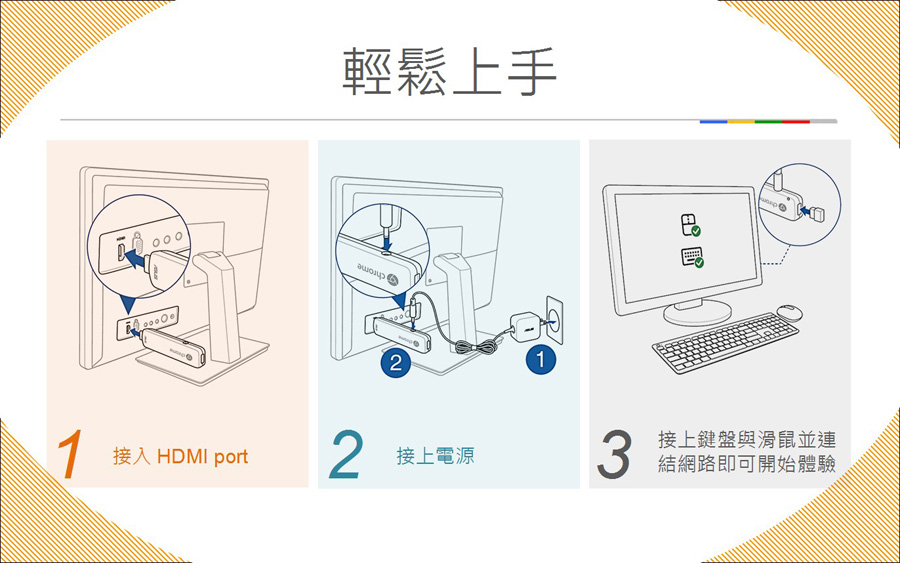 輕鬆上手

HDMI

chrome

2

1

chrome

1 接入 HDMI port

2 接上電源

3 接上鍵盤與滑鼠並連結網路即可開始體驗